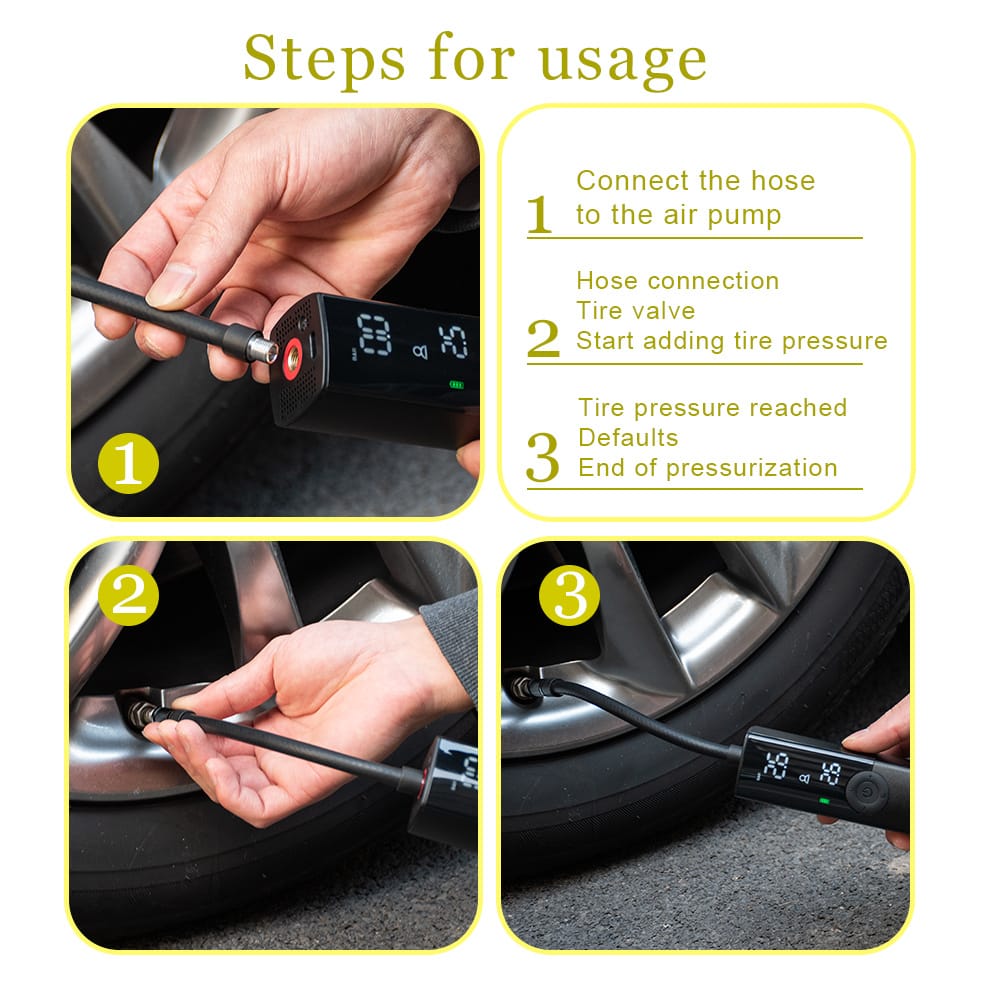 Steps for usage

1

1 Connect the hose to the air pump

2 Hose connection
Tire valve
Start adding tire pressure

3 Tire pressure reached
Defaults
End of pressurization

2

3